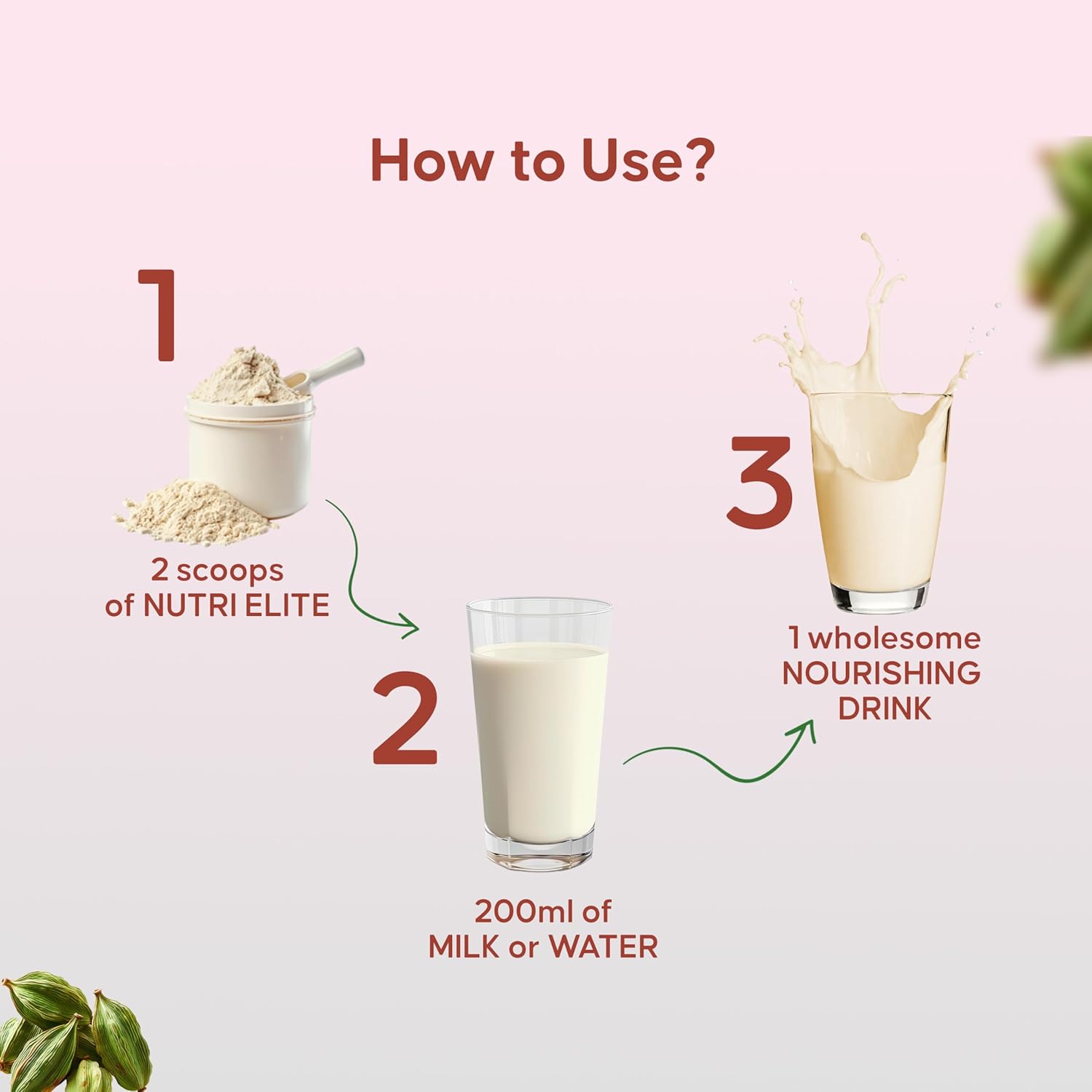 How to Use?

1

2 scoops of NUTRI ELITE

2

200ml of MILK or WATER

3

1 wholesome NOURISHING DRINK