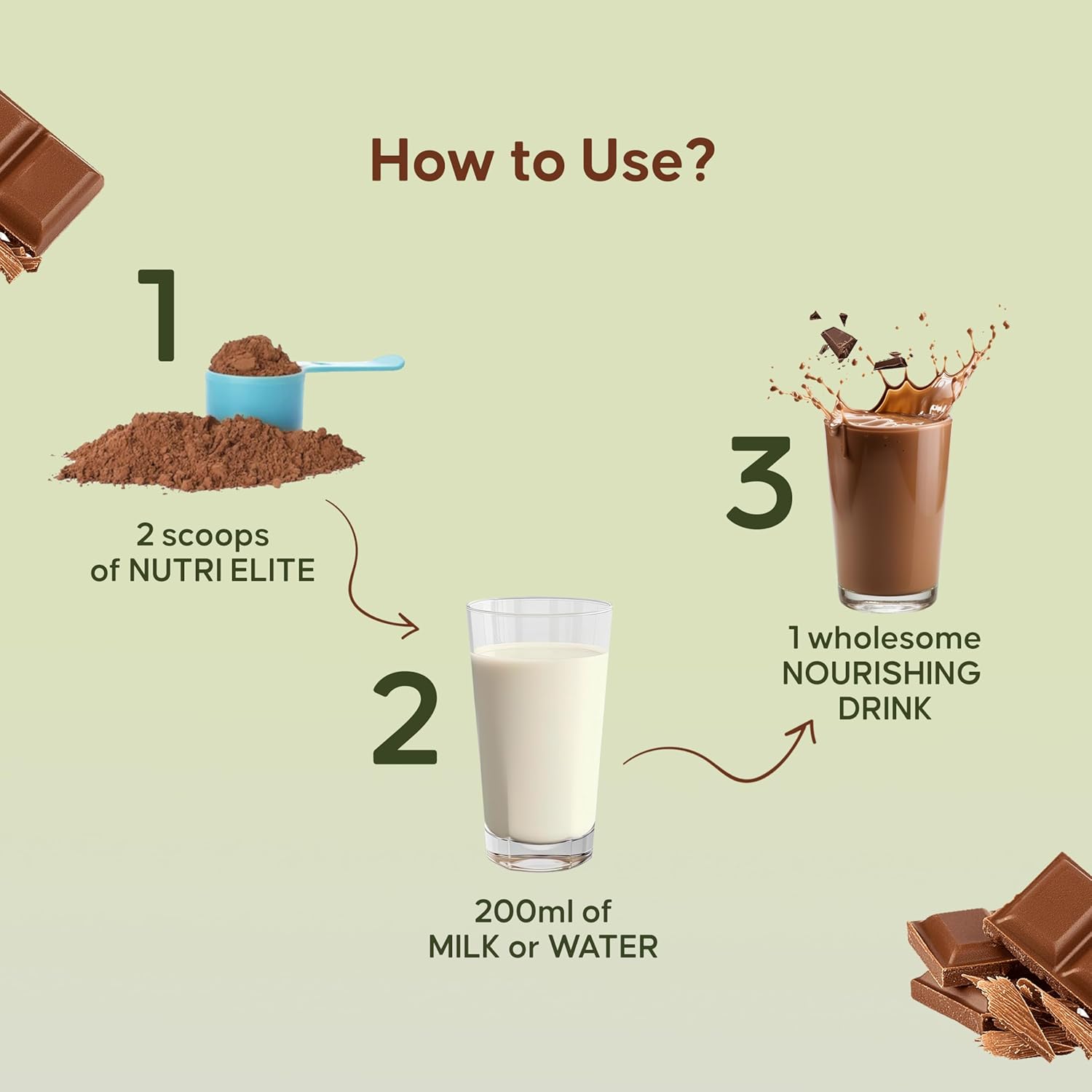 How to Use?

1

2 scoops of NUTRI ELITE

2

200ml of MILK or WATER

3

1 wholesome NOURISHING DRINK