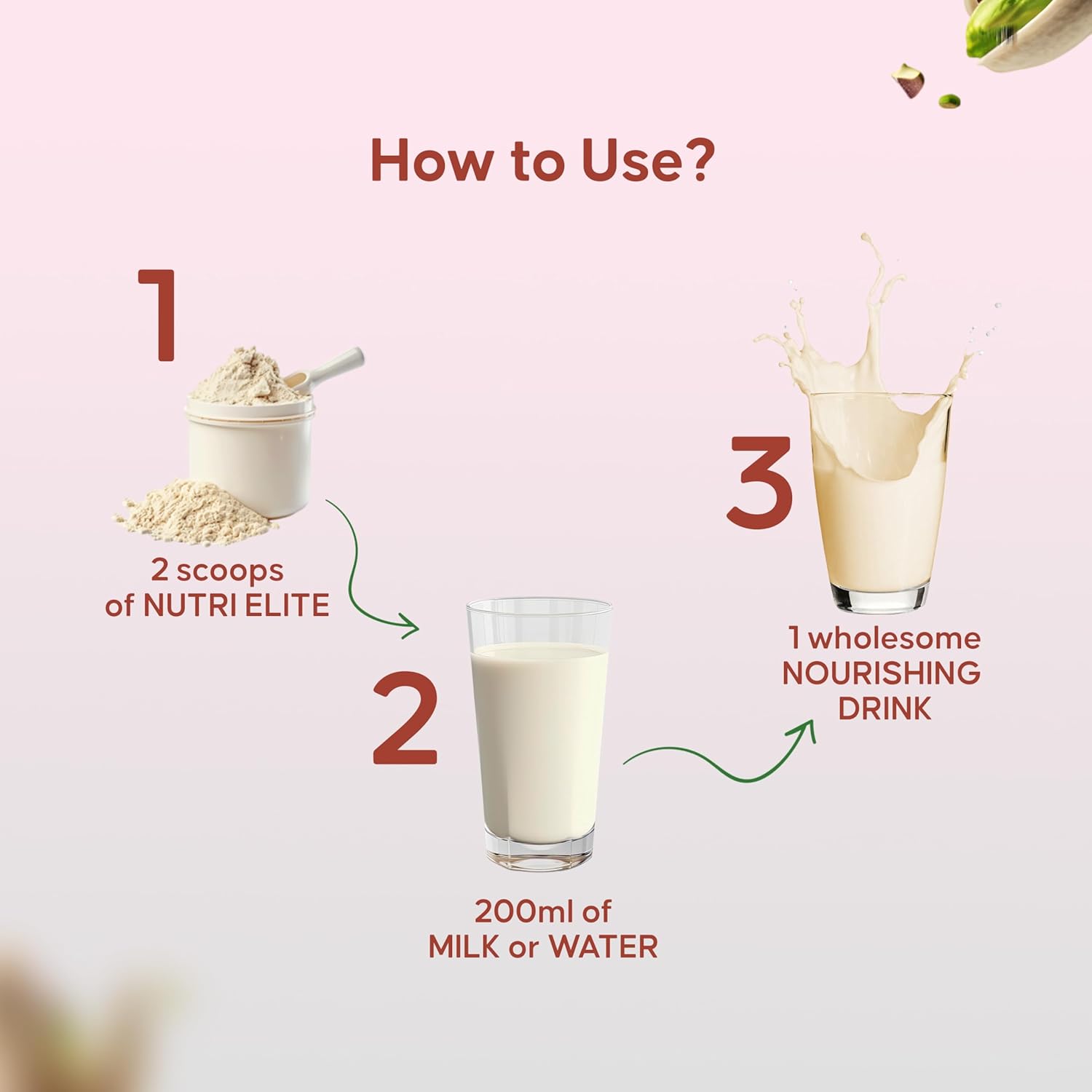 How to Use?

1

2 scoops of NUTRI ELITE

2

200ml of MILK or WATER

3

1 wholesome NOURISHING DRINK