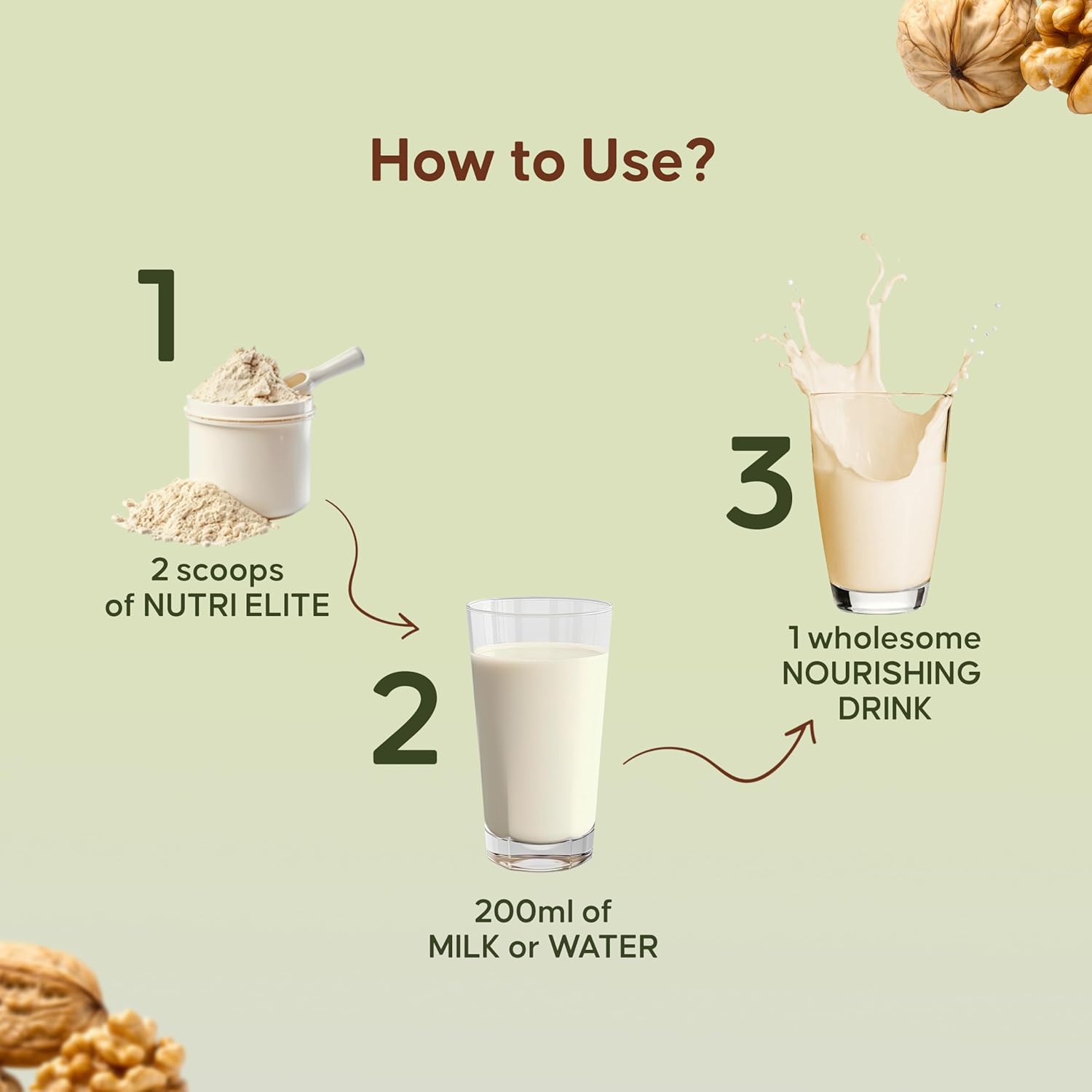 How to Use?

1

2 scoops of NUTRI ELITE

2

200ml of MILK or WATER

3

1 wholesome NOURISHING DRINK